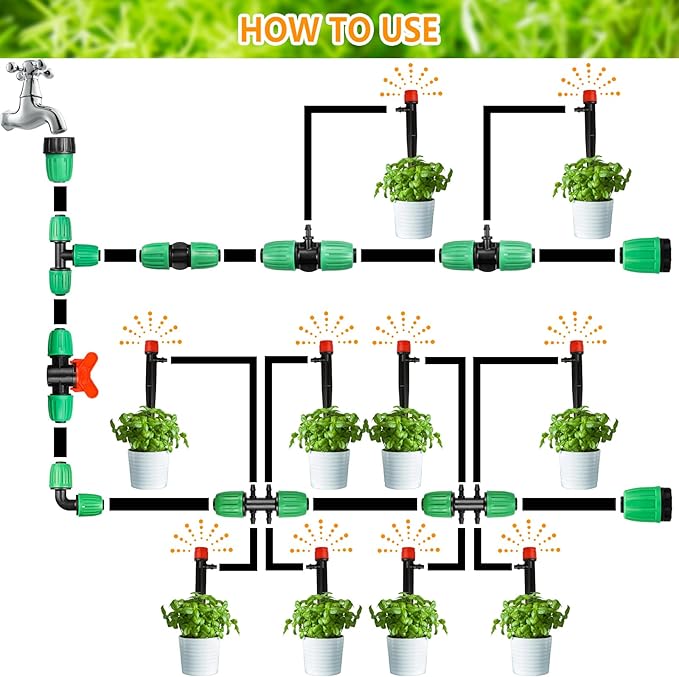 HOW TO USE