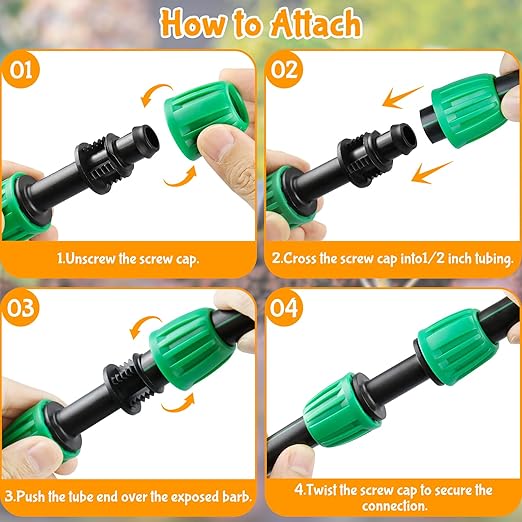 How to Attach

01

1.Unscrew the screw cap.

02

2.Cross the screw cap into1/2 inch tubing.

03

3.Push the tube end over the exposed barb.

04

4.Twist the screw cap to secure the connection.