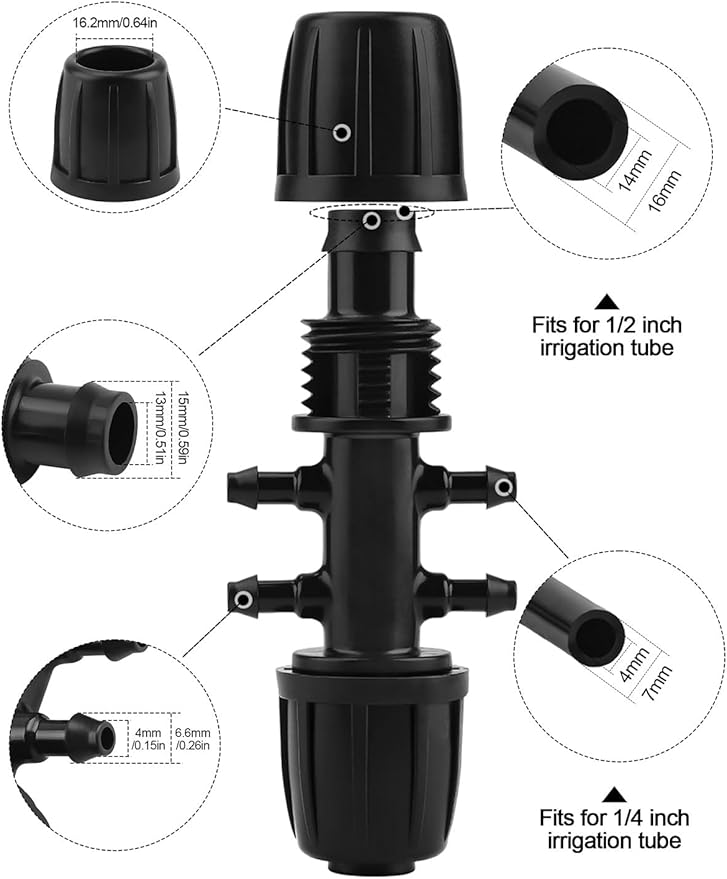 16.2mm/0.64in

14mm
16mm

Fits for 1/2 inch irrigation tube

15mm/0.59in
13mm/0.51in

4mm
7mm

4mm /0.15in
6.6mm /0.26in

Fits for 1/4 inch irrigation tube