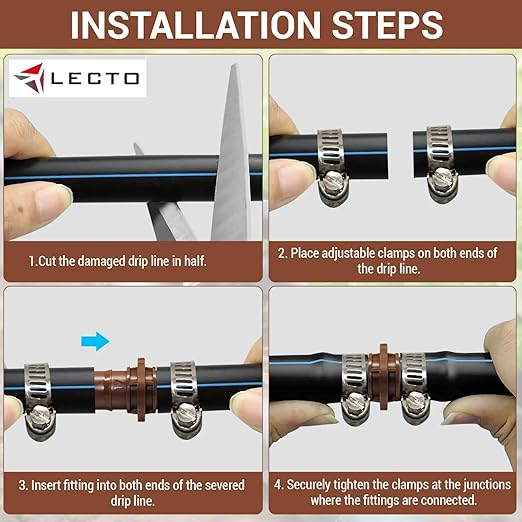 INSTALLATION STEPS

LECTO

1.Cut the damaged drip line in half.

2. Place adjustable clamps on both ends of the drip line.

3. Insert fitting into both ends of the severed drip line.

4. Securely tighten the clamps at the junctions where the fittings are connected.