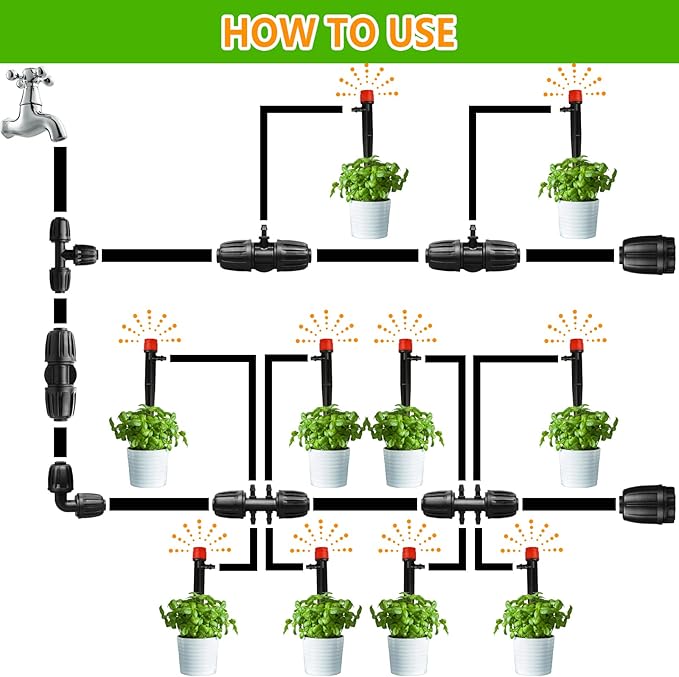 HOW TO USE