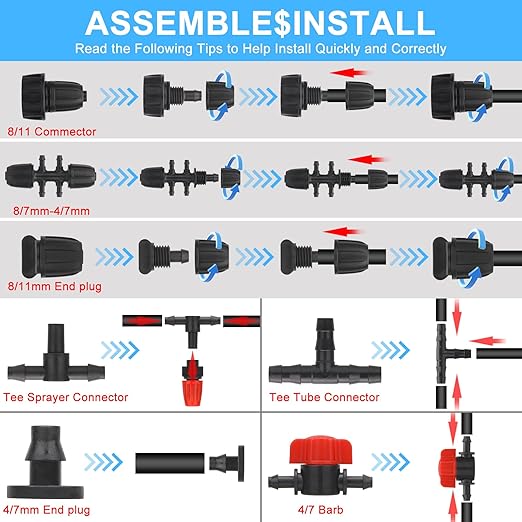 ASSEMBLE$INSTALL
Read the Following Tips to Help Install Quickly and Correctly

8/11 Commector

8/7mm-4/7mm

8/11mm End plug

Tee Sprayer Connector

Tee Tube Connector

4/7mm End plug

4/7 Barb