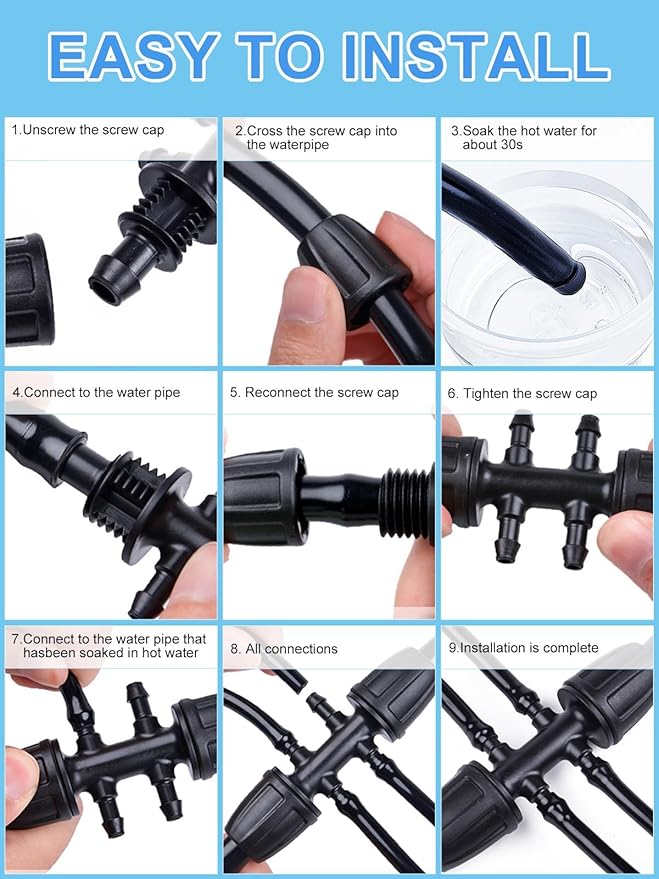 EASY TO INSTALL

1.Unscrew the screw cap

2.Cross the screw cap into the waterpipe

3.Soak the hot water for about 30s

4.Connect to the water pipe

5. Reconnect the screw cap

6. Tighten the screw cap

7.Connect to the water pipe that hasbeen soaked in hot water

8. All connections

9.Installation is complete