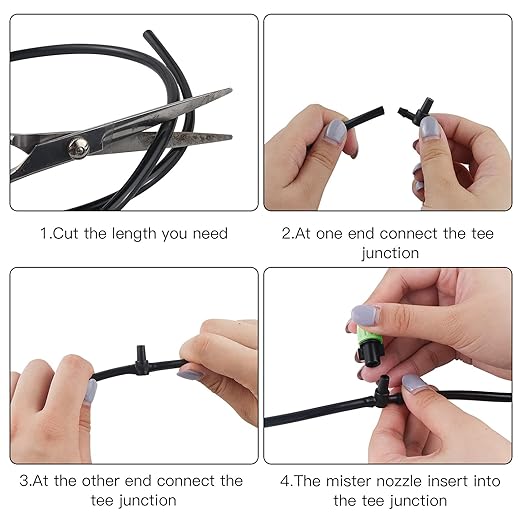 1.Cut the length you need

2.At one end connect the tee junction

3.At the other end connect the tee junction

4.The mister nozzle insert into the tee junction