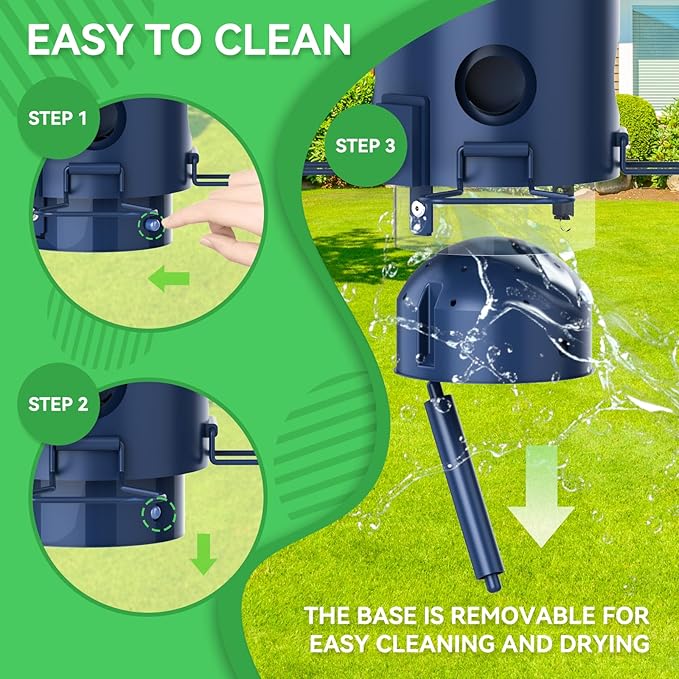 EASY TO CLEAN

STEP 1

STEP 2

STEP 3

THE BASE IS REMOVABLE FOR EASY CLEANING AND DRYING